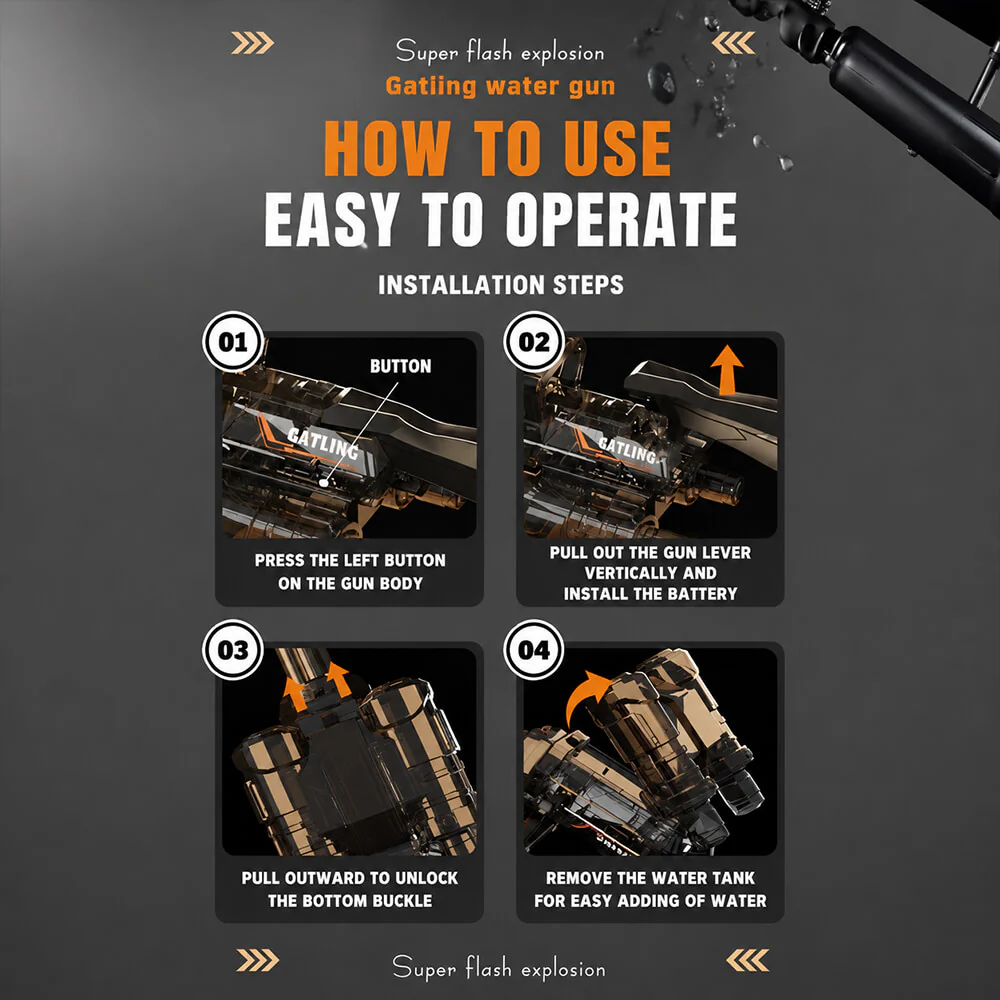 Super flash explosion
Gatiing water gun
HOW TO USE
EASY TO OPERATE

INSTALLATION STEPS

01
BUTTON
GATLING
PRESS THE LEFT BUTTON ON THE GUN BODY

02
GATLING
PULL OUT THE GUN LEVER VERTICALLY AND INSTALL THE BATTERY

03
PULL OUTWARD TO UNLOCK THE BOTTOM BUCKLE

04
REMOVE THE WATER TANK FOR EASY ADDING OF WATER

Super flash explosion